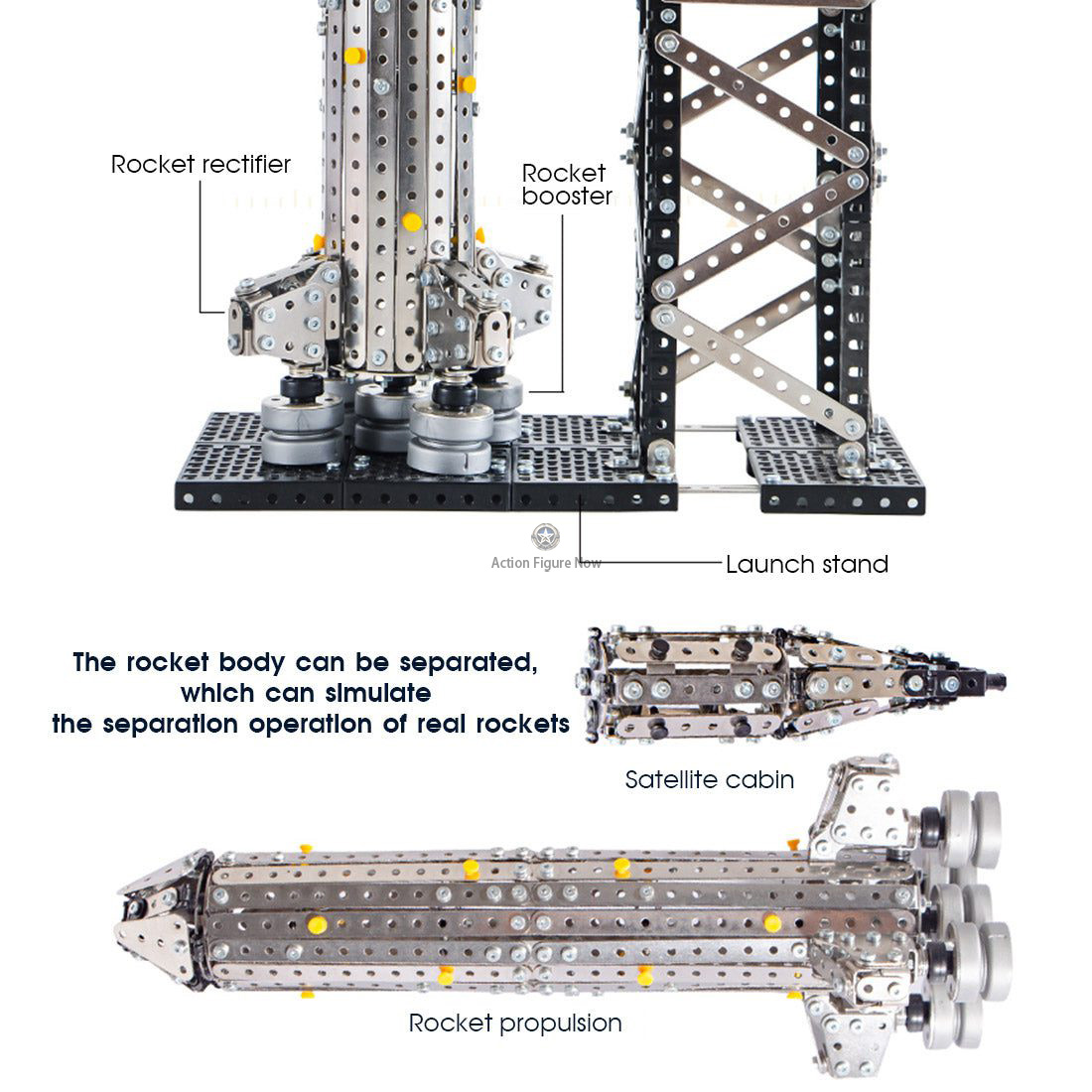 Rocket rectifier

Rocket booster

Action Figure Now

Launch stand

The rocket body can be separated, which can simulate the separation operation of real rockets

Satellite cabin

Rocket propulsion