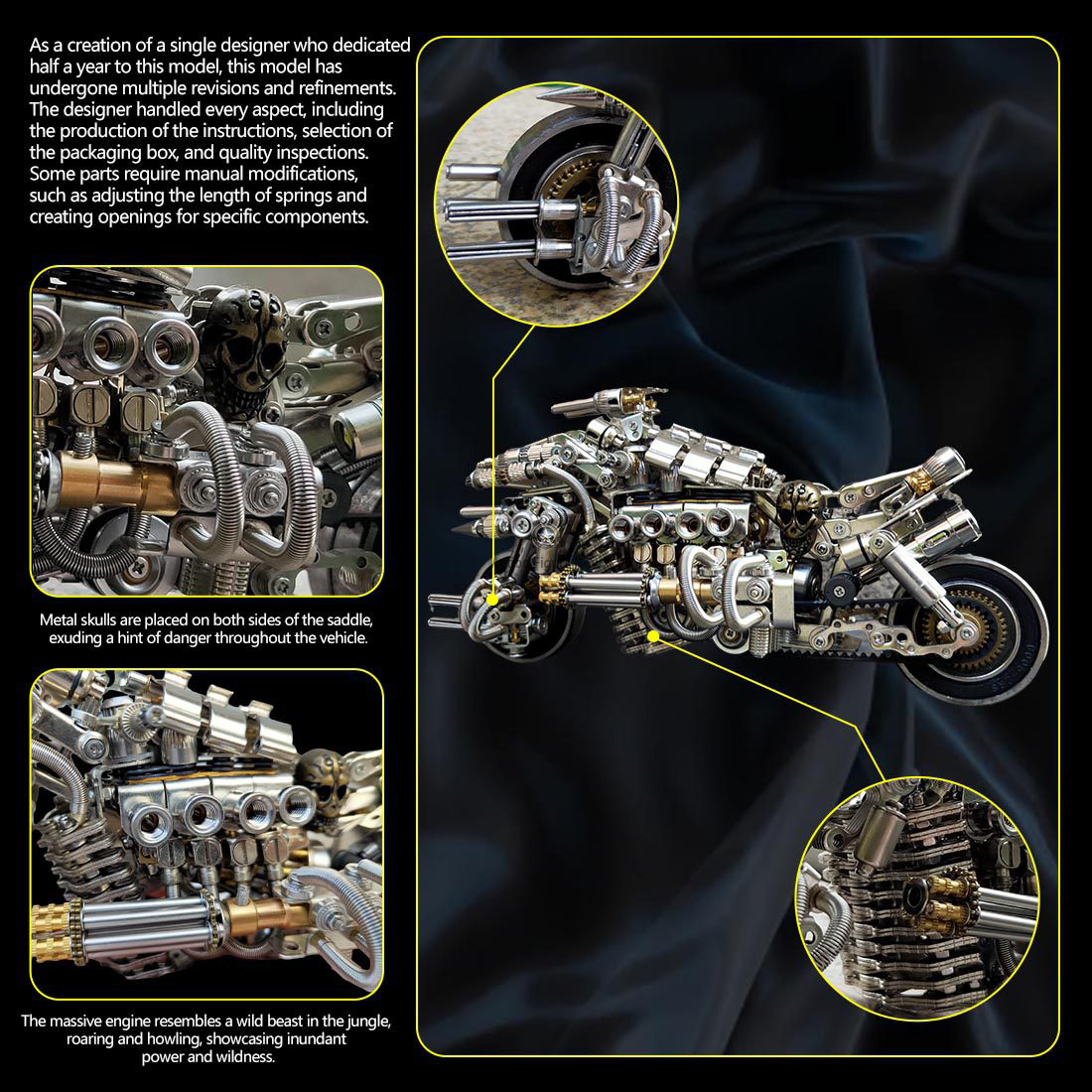 As a creation of a single designer who dedicated half a year to this model, this model has undergone multiple revisions and refinements. The designer handled every aspect, including the production of the instructions, selection of the packaging box, and quality inspections. Some parts require manual modifications, such as adjusting the length of springs and creating openings for specific components.

Metal skulls are placed on both sides of the saddle, exuding a hint of danger throughout the vehicle.

The massive engine resembles a wild beast in the jungle, roaring and howling, showcasing inundant power and wildness.